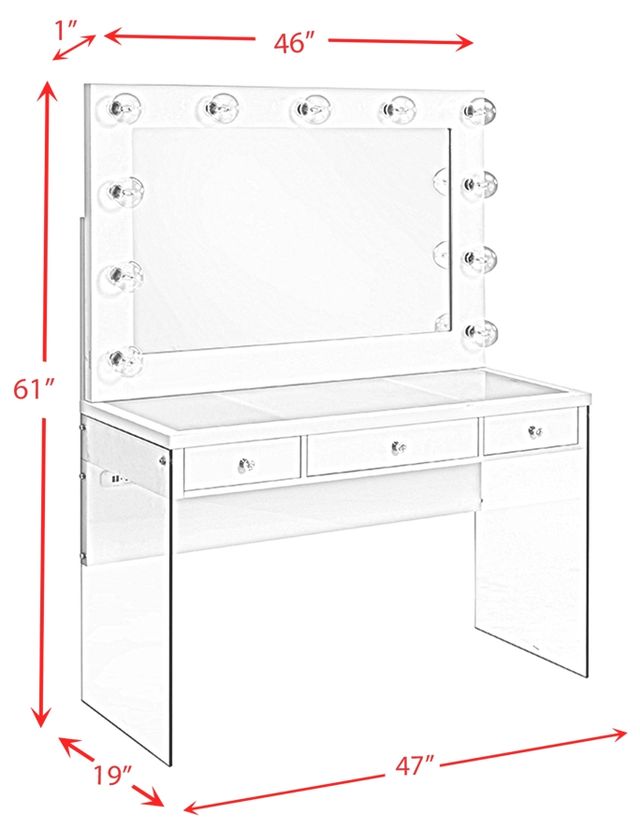 1″
46″
61″
19″
47″