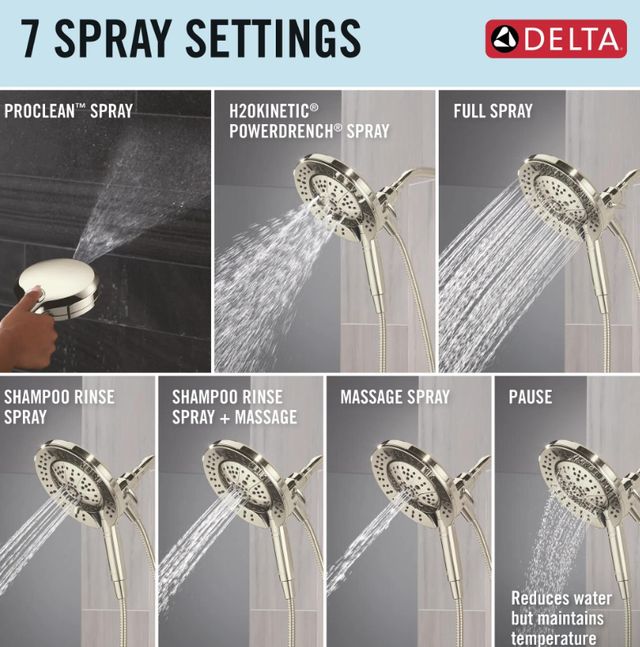 7 SPRAY SETTINGS

DELTA

PROCLEAN™ SPRAY

H2OKINETIC® POWERDRENCH® SPRAY

FULL SPRAY

SHAMPOO RINSE SPRAY

SHAMPOO RINSE SPRAY + MASSAGE

MASSAGE SPRAY

PAUSE

Reduces water but maintains temperature