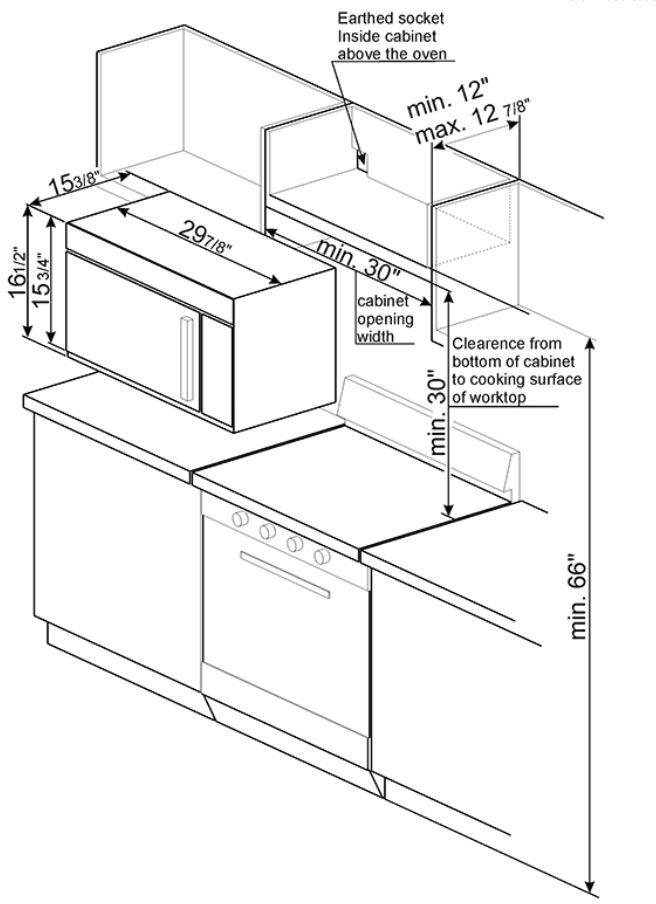 Earthed socket
Inside cabinet
above the oven

min. 12"
max. 12 7/8"

15 3/8"

29 7/8"

16 1/2"

15 3/4"

min. 30"

cabinet
opening
width

Clearence from
bottom of cabinet
to cooking surface
of worktop

min. 30"

min. 66"