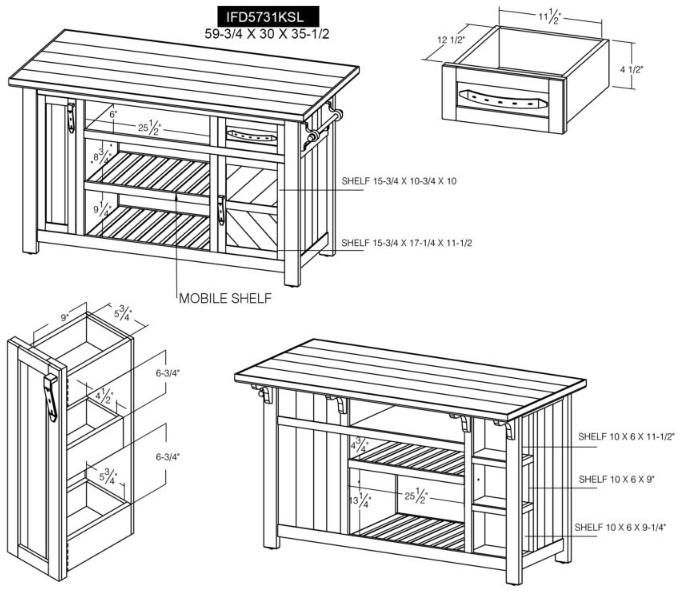 IFD5731KSL
59-3/4 X 30 X 35-1/2

$11\frac{1}{2}$"
12 1/2"
4 1/2"

6"
$25\frac{1}{2}$"
$8\frac{3}{4}$"
$9\frac{1}{4}$"
SHELF 15-3/4 X 10-3/4 X 10
SHELF 15-3/4 X 17-1/4 X 11-1/2
MOBILE SHELF

9"
$5\frac{3}{4}$"
6-3/4"
$4\frac{1}{2}$"
6-3/4"
$5\frac{3}{4}$"

$4\frac{3}{4}$"
$13\frac{1}{4}$"
$25\frac{1}{2}$"
SHELF 10 X 6 X 11-1/2"
SHELF 10 X 6 X 9"
SHELF 10 X 6 X 9-1/4"